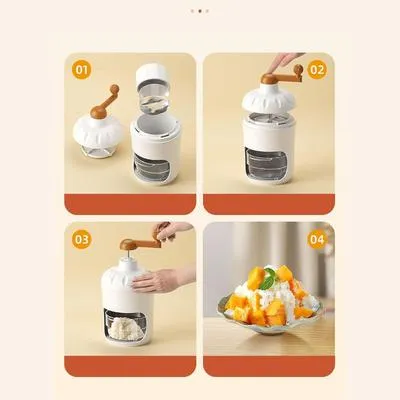 01

02

03

04