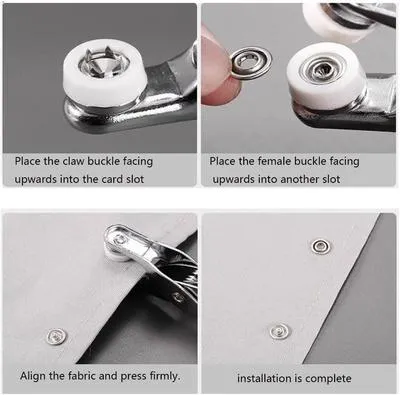 Place the claw buckle facing upwards into the card slot

Place the female buckle facing upwards into another slot

Align the fabric and press firmly.

installation is complete