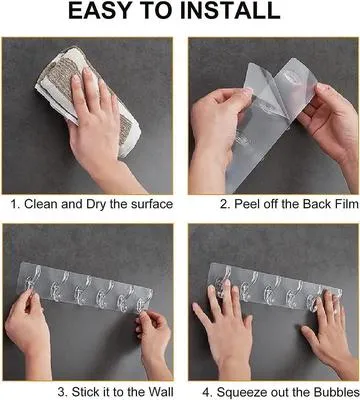 EASY TO INSTALL

1. Clean and Dry the surface

2. Peel off the Back Film

3. Stick it to the Wall

4. Squeeze out the Bubbles