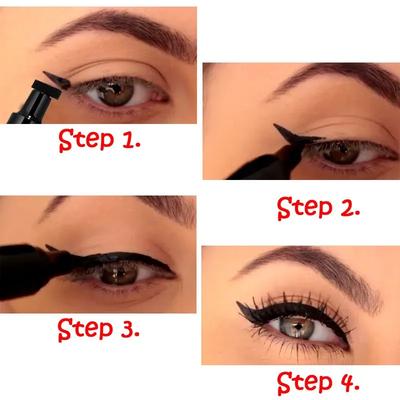 Step 1.

Step 2.

Step 3.

Step 4.