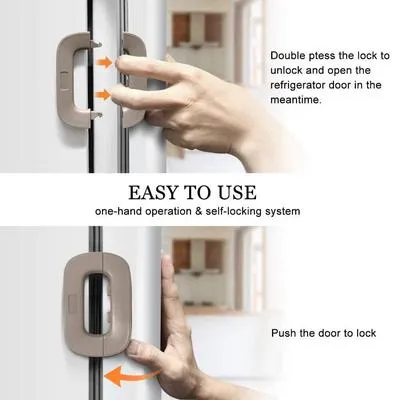 Double ptess the lock to unlock and open the refrigerator door in the meantime.

EASY TO USE
one-hand operation & self-locking system

Push the door to lock