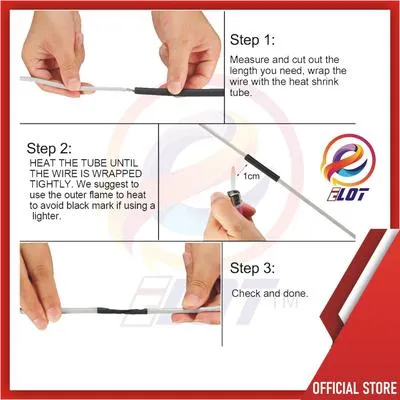 Step 1:

Measure and cut out the length you need, wrap the wire with the heat shrink tube.

Step 2:

HEAT THE TUBE UNTIL THE WIRE IS WRAPPED TIGHTLY. We suggest to use the outer flame to heat to avoid black mark if using a lighter.

1cm

ELOT

Step 3:

Check and done.

ELOT TM

OFFICIAL STORE