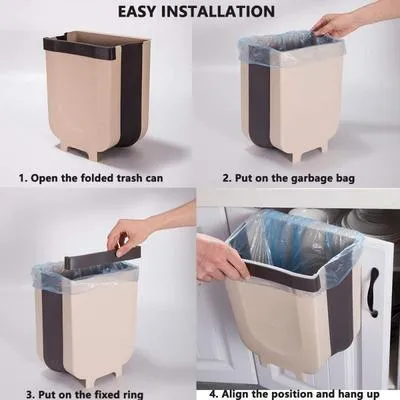 EASY INSTALLATION

1. Open the folded trash can

2. Put on the garbage bag

3. Put on the fixed ring

4. Align the position and hang up