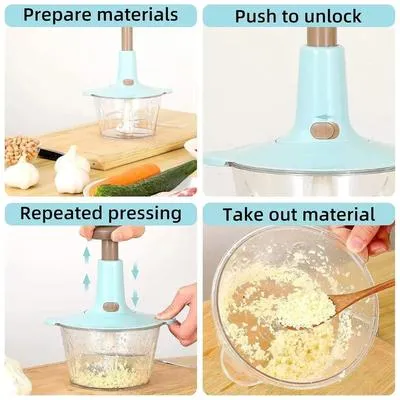 Prepare materials

Push to unlock

Repeated pressing

Take out material