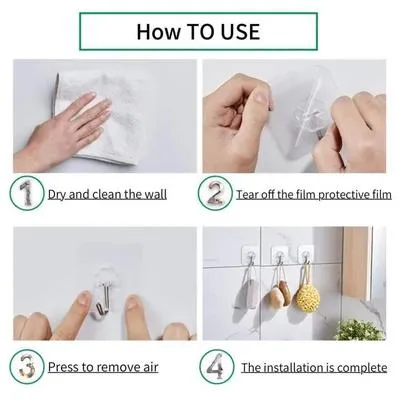 How TO USE

1 Dry and clean the wall

2 Tear off the film protective film

3 Press to remove air

4 The installation is complete