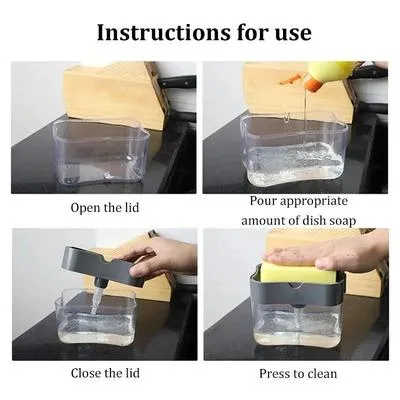 Instructions for use

Open the lid

Pour appropriate amount of dish soap

Close the lid

Press to clean