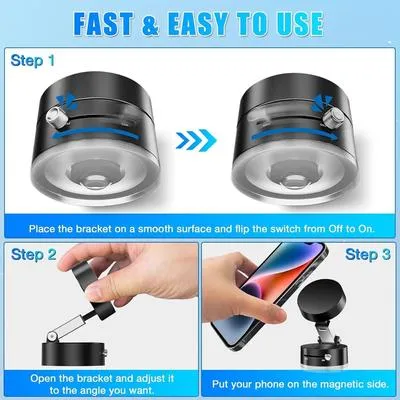 FAST & EASY TO USE

Step 1

Place the bracket on a smooth surface and flip the switch from Off to On.

Step 2

Open the bracket and adjust it to the angle you want.

Step 3

Put your phone on the magnetic side.