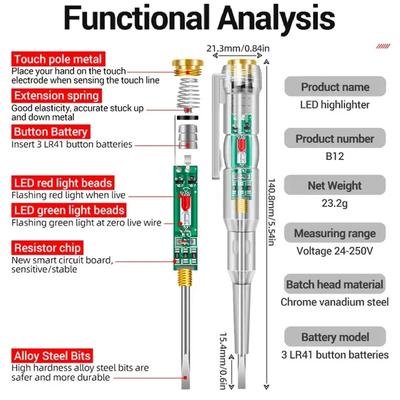 Functional Analysis

Touch pole metal
Place your hand on the touch electrode when sensing the touch line

Extension spring
Good elasticity, accurate stuck up and down metal

Button Battery
Insert 3 LR41 button batteries

LED red light beads
Flashing red light when live

LED green light beads
Flashing green light at zero live wire

Resistor chip
New smart circuit board, sensitive/stable

Alloy Steel Bits
High hardness alloy steel bits are safer and more durable

21.3mm/0.84in

140.8mm/5.54in

15.4mm/0.6in

Product name
LED highlighter

Product number
B12

Net Weight
23.2g

Measuring range
Voltage 24-250V

Batch head material
Chrome vanadium steel

Battery model
3 LR41 button batteries