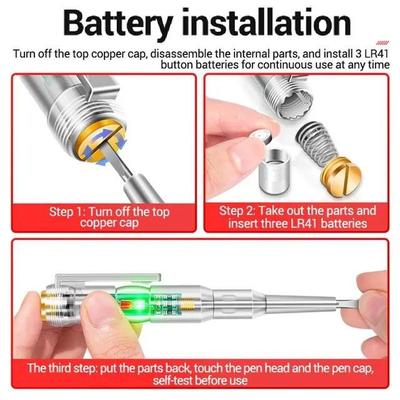 Battery installation

Turn off the top copper cap, disassemble the internal parts, and install 3 LR41 button batteries for continuous use at any time

Step 1: Turn off the top copper cap

Step 2: Take out the parts and insert three LR41 batteries

The third step: put the parts back, touch the pen head and the pen cap, self-test before use