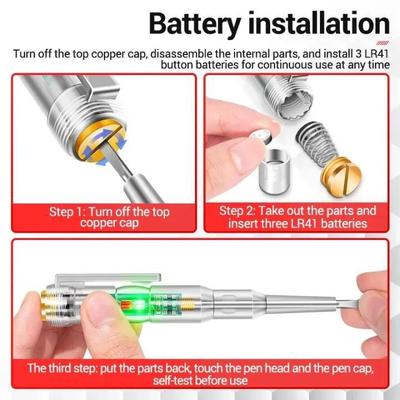 Battery installation

Turn off the top copper cap, disassemble the internal parts, and install 3 LR41 button batteries for continuous use at any time

Step 1: Turn off the top copper cap

Step 2: Take out the parts and insert three LR41 batteries

The third step: put the parts back, touch the pen head and the pen cap, self-test before use