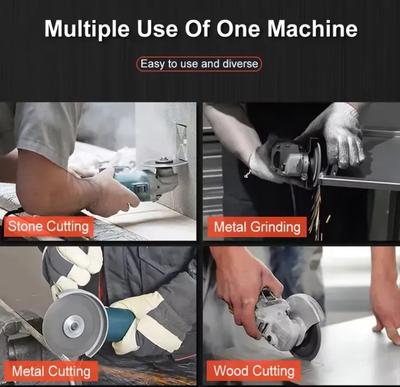 Multiple Use Of One Machine

Easy to use and diverse

Stone Cutting

Metal Grinding

Metal Cutting

Wood Cutting