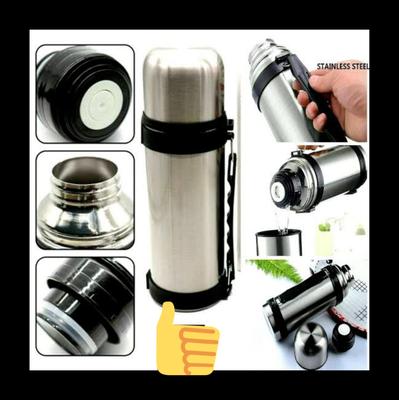 STAINLESS STEEL