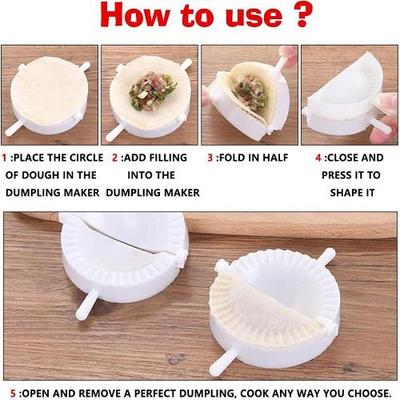 How to use ?

1 :PLACE THE CIRCLE OF DOUGH IN THE DUMPLING MAKER

2 :ADD FILLING INTO THE DUMPLING MAKER

3 :FOLD IN HALF

4 :CLOSE AND PRESS IT TO SHAPE IT

5 :OPEN AND REMOVE A PERFECT DUMPLING, COOK ANY WAY YOU CHOOSE.