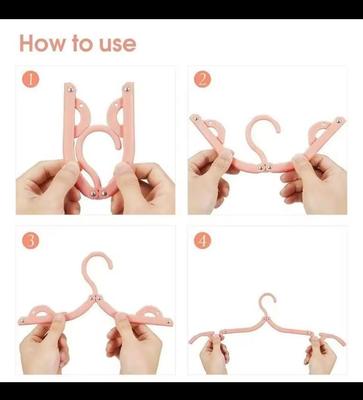 How to use

1

2

3

4