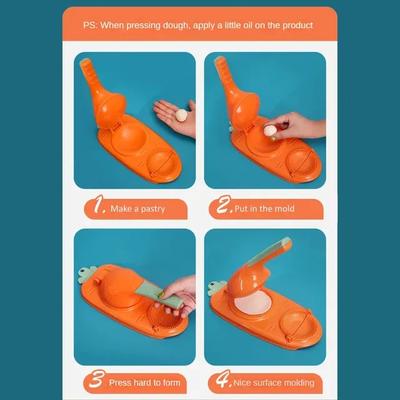 PS: When pressing dough, apply a little oil on the product

1. Make a pastry

2. Put in the mold

3 Press hard to form

4. Nice surface molding