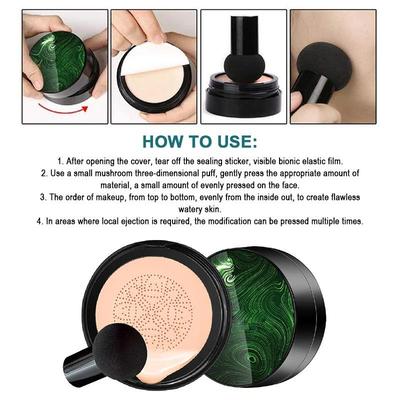 HOW TO USE:

1. After opening the cover, tear off the sealing sticker, visible bionic elastic film.
2. Use a small mushroom three-dimensional puff, gently press the appropriate amount of material, a small amount of evenly pressed on the face.
3. The order of makeup, from top to bottom, evenly from the inside out, to create flawless watery skin.
4. In areas where local ejection is required, the modification can be pressed multiple times.