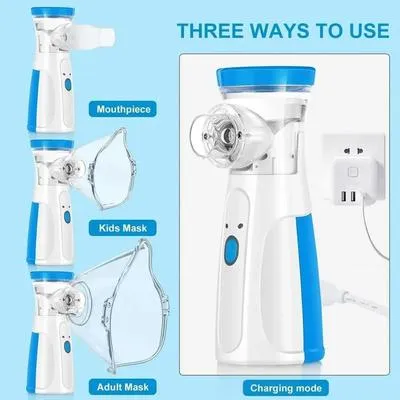 THREE WAYS TO USE

Mouthpiece

Kids Mask

Adult Mask

Charging mode