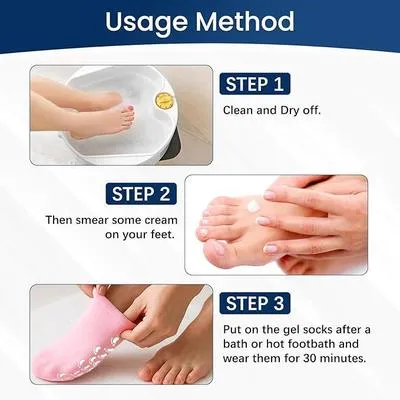 Usage Method

STEP 1

Clean and Dry off.

STEP 2

Then smear some cream on your feet.

STEP 3

Put on the gel socks after a bath or hot footbath and wear them for 30 minutes.