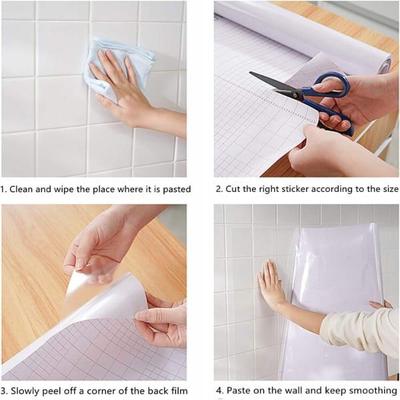 1. Clean and wipe the place where it is pasted

2. Cut the right sticker according to the size

3. Slowly peel off a corner of the back film

4. Paste on the wall and keep smoothing