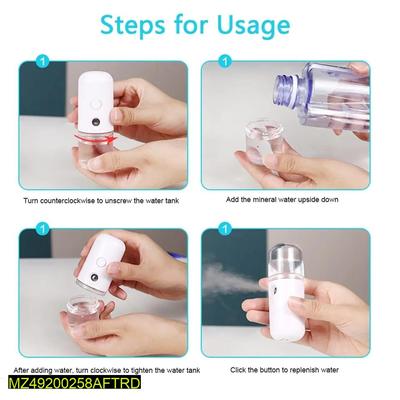 Steps for Usage

1

Turn counterclockwise to unscrew the water tank

1

Add the mineral water upside down

1

After adding water, turn clockwise to tighten the water tank

1

Click the button to replenish water

MZ49200258AFTRD