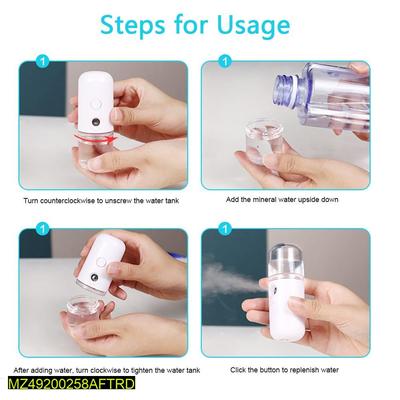 Steps for Usage

1

Turn counterclockwise to unscrew the water tank

1

Add the mineral water upside down

1

After adding water, turn clockwise to tighten the water tank

1

Click the button to replenish water

MZ49200258AFTRD