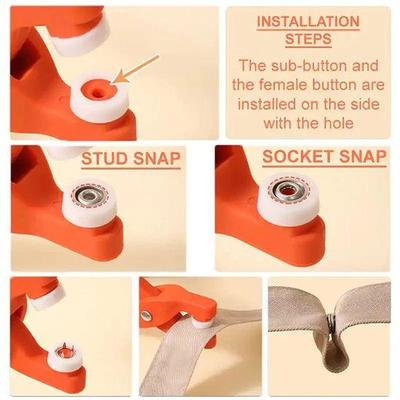 INSTALLATION STEPS

The sub-button and the female button are installed on the side with the hole

STUD SNAP

SOCKET SNAP