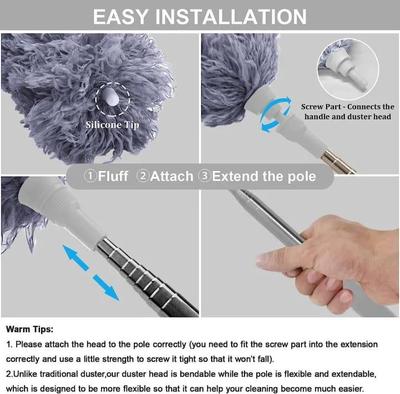 EASY INSTALLATION

Silicone Tip

Screw Part - Connects the handle and duster head

①Fluff ②Attach ③Extend the pole

Warm Tips:

1. Please attach the head to the pole correctly (you need to fit the screw part into the extension correctly and use a little strength to screw it tight so that it won't fall).

2.Unlike traditional duster,our duster head is bendable while the pole is flexible and extendable, which is designed to be more flexible so that it can help your cleaning become much easier.