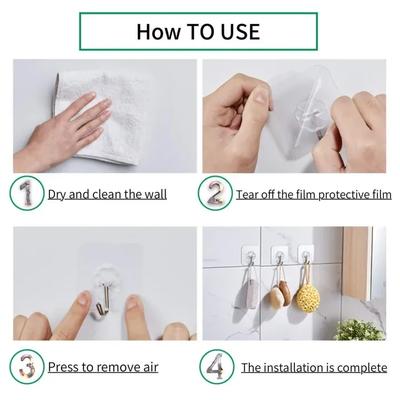 How TO USE

1 Dry and clean the wall

2 Tear off the film protective film

3 Press to remove air

4 The installation is complete