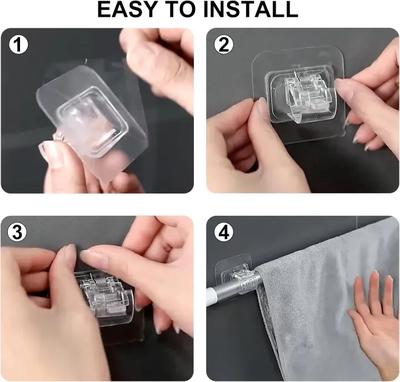 EASY TO INSTALL

1

2

3

4