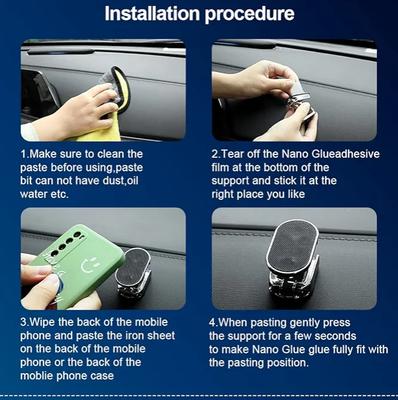 Installation procedure

1.Make sure to clean the paste before using,paste bit can not have dust,oil water etc.

2.Tear off the Nano Glueadhesive film at the bottom of the support and stick it at the right place you like

3.Wipe the back of the mobile phone and paste the iron sheet on the back of the mobile phone or the back of the moblie phone case

4.When pasting gently press the support for a few seconds to make Nano Glue glue fully fit with the pasting position.