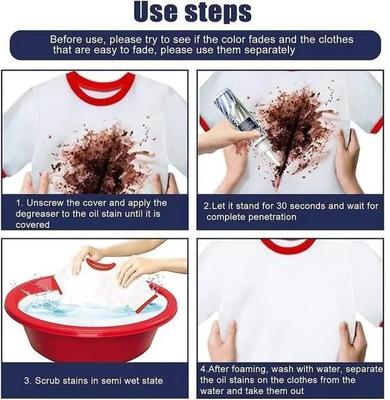 Use steps

Before use, please try to see if the color fades and the clothes that are easy to fade, please use them separately

1. Unscrew the cover and apply the degreaser to the oil stain until it is covered

2.Let it stand for 30 seconds and wait for complete penetration

3. Scrub stains in semi wet state

4.After foaming, wash with water, separate the oil stains on the clothes from the water and take them out