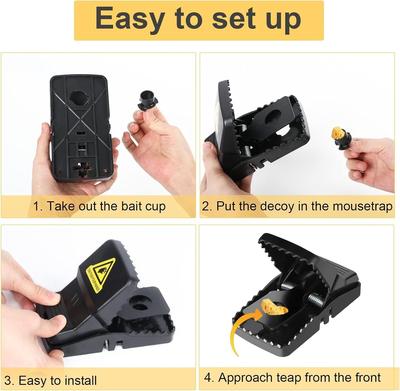 Easy to set up

1. Take out the bait cup

2. Put the decoy in the mousetrap

3. Easy to install

4. Approach teap from the front