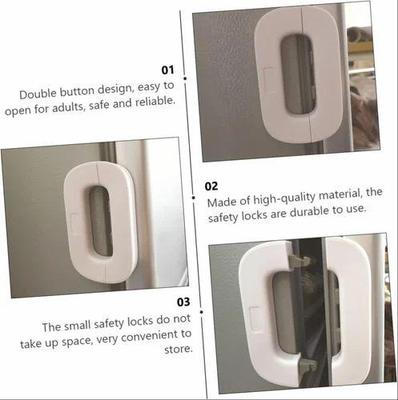 01
Double button design, easy to open for adults, safe and reliable.

02
Made of high-quality material, the safety locks are durable to use.

03
The small safety locks do not take up space, very convenient to store.