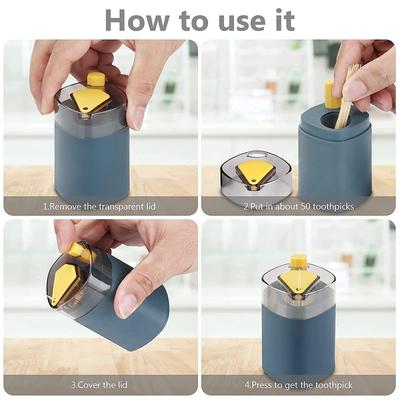 How to use it

1.Remove the transparent lid

2.Put in about 50 toothpicks

3.Cover the lid

4.Press to get the toothpick