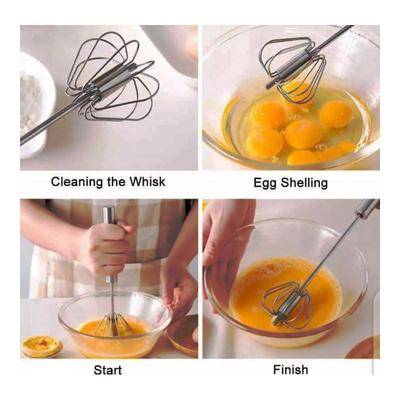 Cleaning the Whisk

Egg Shelling

Start

Finish