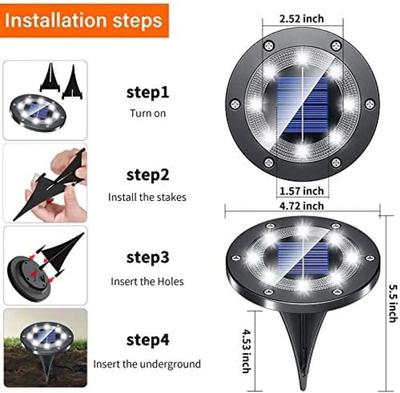 Installation steps

step1
Turn on

step2
Install the stakes

step3
Insert the Holes

step4
Insert the underground

2.52 inch
1.57 inch
4.72 inch
5.5 inch
4.53 inch