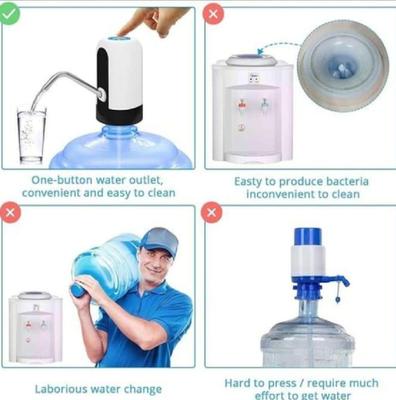 One-button water outlet, convenient and easy to clean

Easty to produce bacteria inconvenient to clean

Laborious water change

Hard to press / require much effort to get water