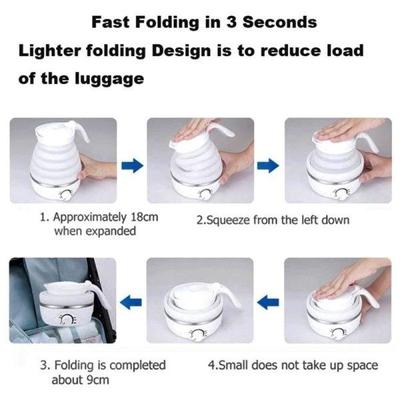 Fast Folding in 3 Seconds

Lighter folding Design is to reduce load of the luggage

1. Approximately 18cm when expanded

2.Squeeze from the left down

3. Folding is completed about 9cm

4.Small does not take up space