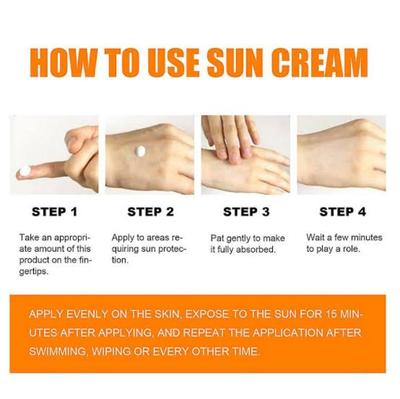 HOW TO USE SUN CREAM

STEP 1

Take an appropriate amount of this product on the fingertips.

STEP 2

Apply to areas requiring sun protection.

STEP 3

Pat gently to make it fully absorbed.

STEP 4

Wait a few minutes to play a role.

APPLY EVENLY ON THE SKIN, EXPOSE TO THE SUN FOR 15 MINUTES AFTER APPLYING, AND REPEAT THE APPLICATION AFTER SWIMMING, WIPING OR EVERY OTHER TIME.