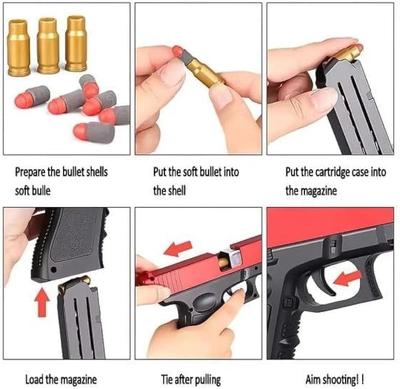 Prepare the bullet shells soft bulle

Put the soft bullet into the shell

Put the cartridge case into the magazine

Load the magazine

Tie after pulling

Aim shooting! !