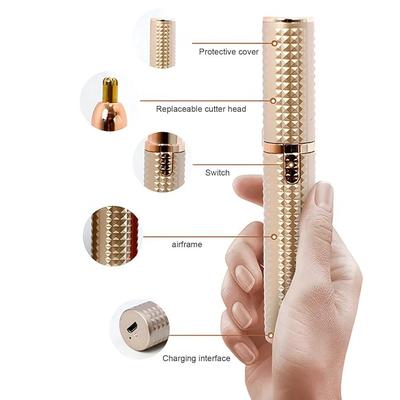 Protective cover

Replaceable cutter head

Switch

airframe

Charging interface