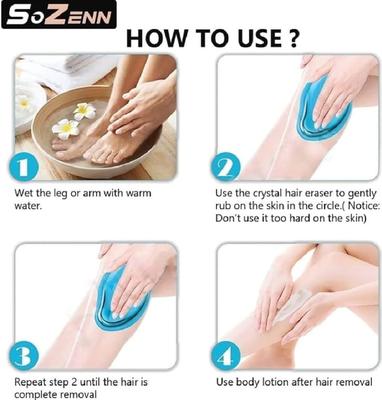 SoZENN

HOW TO USE ?

1

Wet the leg or arm with warm water.

2

Use the crystal hair eraser to gently rub on the skin in the circle.( Notice: Don't use it too hard on the skin)

3

Repeat step 2 until the hair is complete removal

4

Use body lotion after hair removal