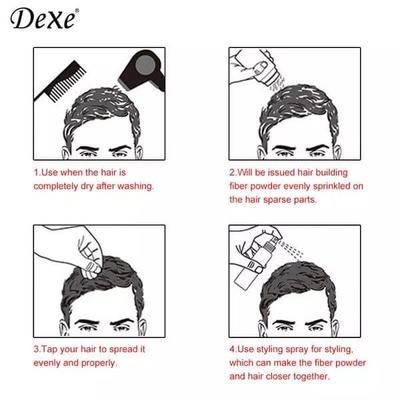 Dexe®

1.Use when the hair is completely dry after washing.

2.Will be issued hair building fiber powder evenly sprinkled on the hair sparse parts.

3.Tap your hair to spread it evenly and properly.

4.Use styling spray for styling, which can make the fiber powder and hair closer together.