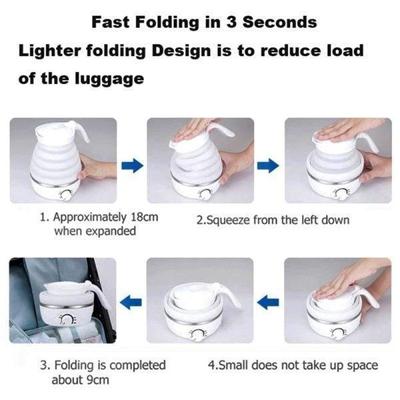 Fast Folding in 3 Seconds

Lighter folding Design is to reduce load of the luggage

1. Approximately 18cm when expanded

2.Squeeze from the left down

3. Folding is completed about 9cm

4.Small does not take up space