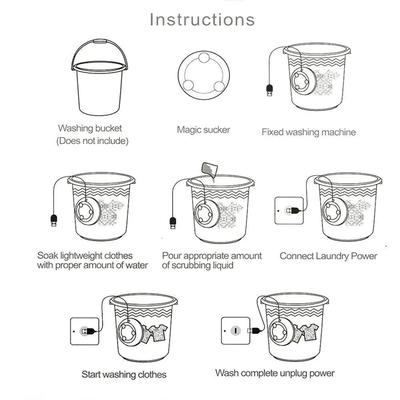 Instructions

Washing bucket
(Does not include)

Magic sucker

Fixed washing machine

Soak lightweight clothes with proper amount of water

Pour appropriate amount of scrubbing liquid

Connect Laundry Power

Start washing clothes

Wash complete unplug power