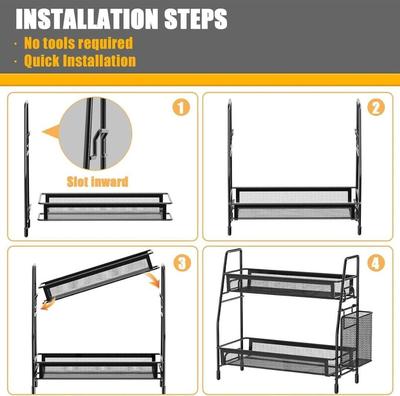 INSTALLATION STEPS
· No tools required
· Quick Installation

1

Slot inward

2

3

4