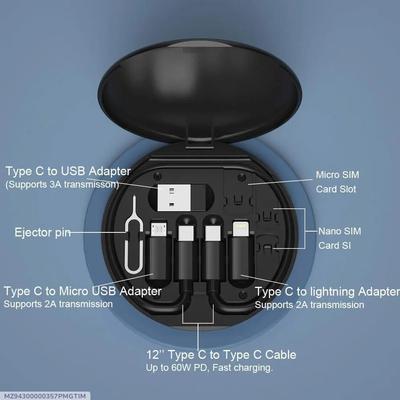 Type C to USB Adapter
(Supports 3A transmisson)

Micro SIM
Card Slot

Ejector pin

Nano SIM
Card Sl

Type C to Micro USB Adapter
Supports 2A transmission

Type C to lightning Adapter
Supports 2A transmission

12'' Type C to Type C Cable
Up to 60W PD, Fast charging.

MZ94300000357PMGTIM