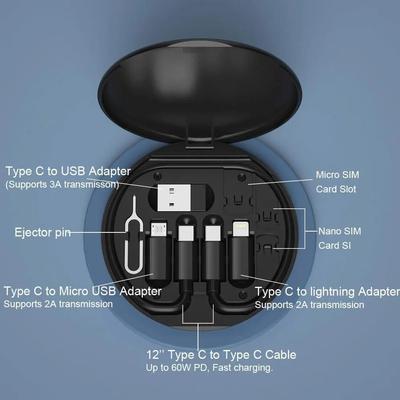 Type C to USB Adapter
(Supports 3A transmisson)

Micro SIM
Card Slot

Ejector pin

Nano SIM
Card Sl

Type C to Micro USB Adapter
Supports 2A transmission

Type C to lightning Adapter
Supports 2A transmission

12'' Type C to Type C Cable
Up to 60W PD, Fast charging.